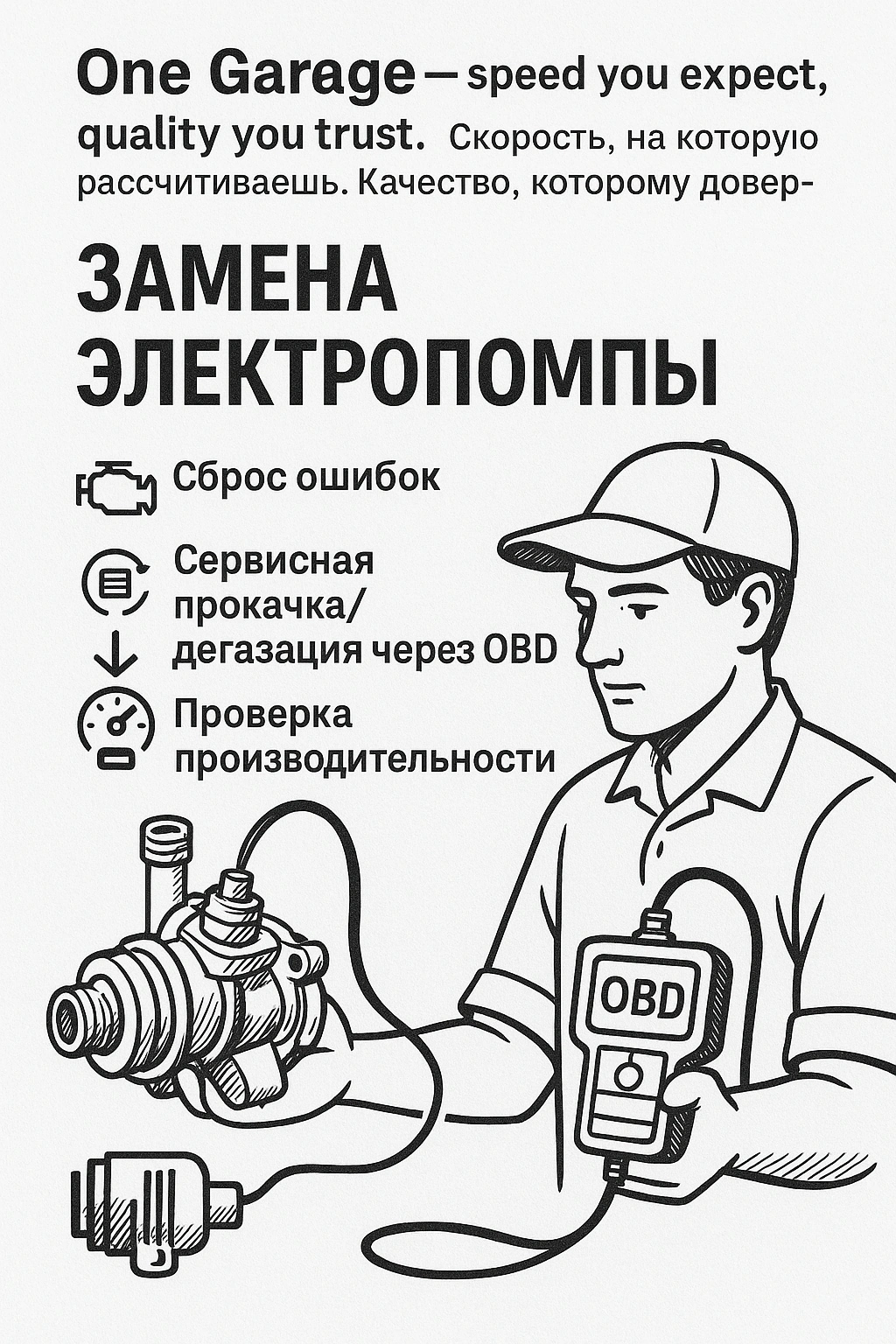 One Garage — speed you expect, quality you trust. Скорость, на которую рассчитиваешь. Качество, которому довер-

ЗАМЕНА ЭЛЕКТРОПОМПЫ

Сброс ошибок

Сервисная прокачка/ дегазация через OBD

Проверка производительности

OBD