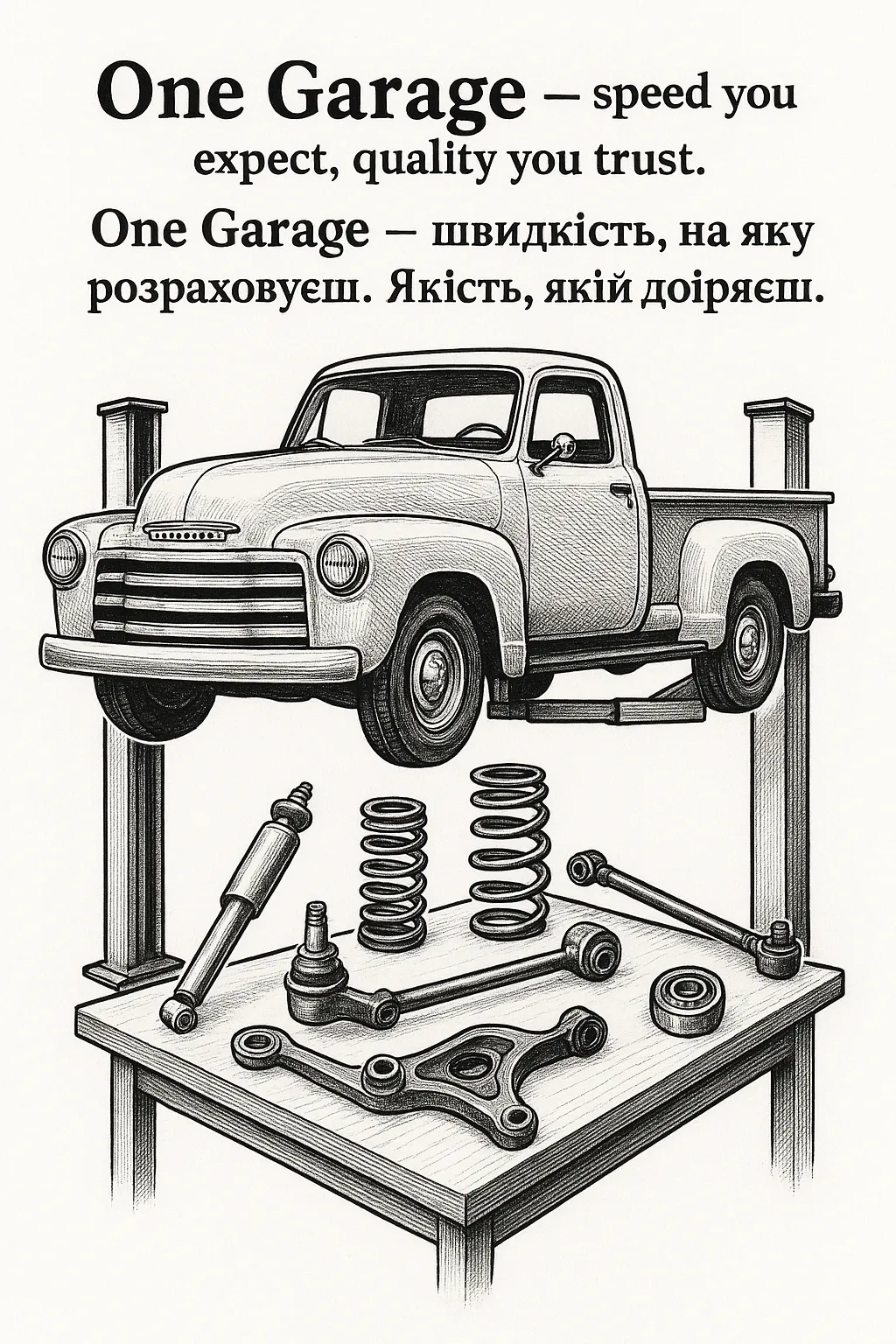 One Garage – speed you expect, quality you trust.

One Garage – швидкість, на яку розраховуєш. Якість, якій доіряєш.